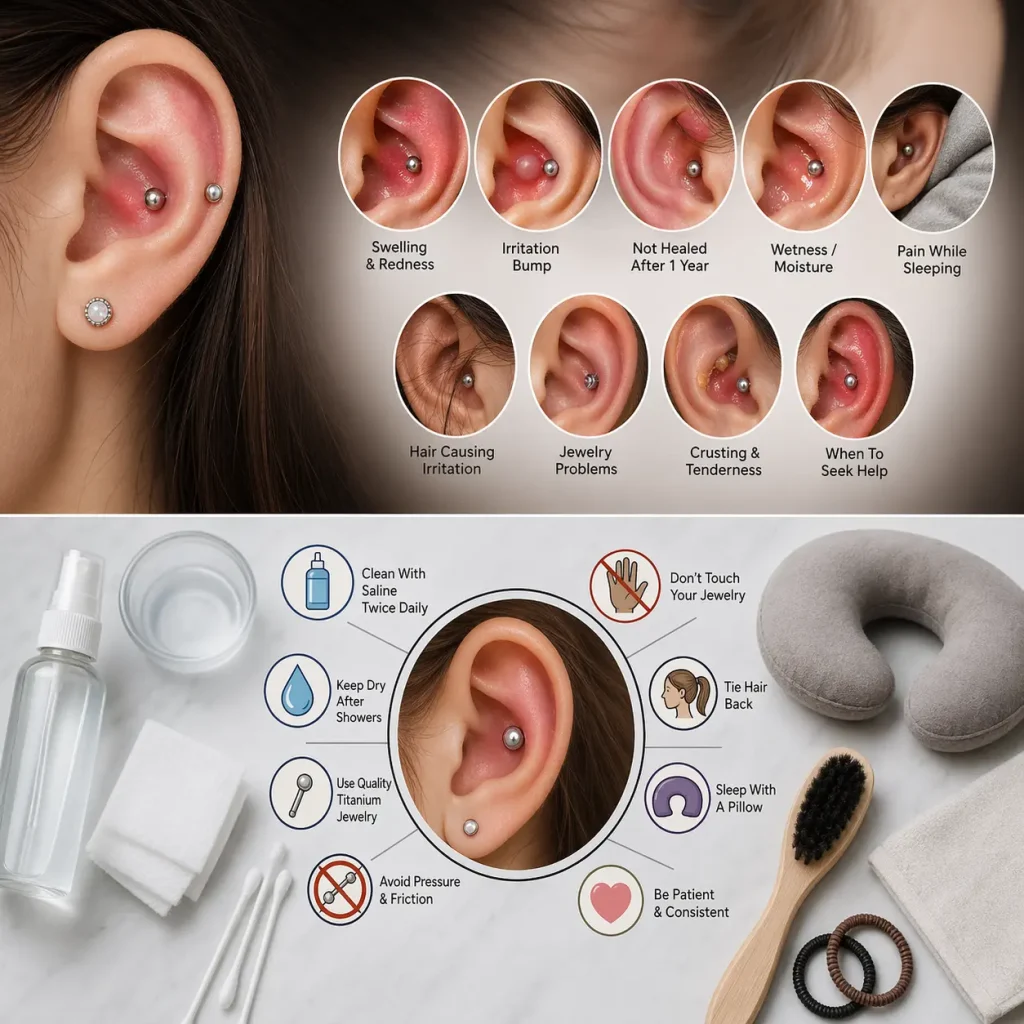 Swelling & Redness

Irritation Bump

Not Healed After 1 Year

Wetness / Moisture

Pain While Sleeping

Hair Causing Irritation

Jewelry Problems

Crusting & Tenderness

When To Seek Help

Clean With Saline Twice Daily

Keep Dry After Showers

Use Quality Titanium Jewelry

Avoid Pressure & Friction

Don't Touch Your Jewelry

Tie Hair Back

Sleep With A Pillow

Be Patient & Consistent